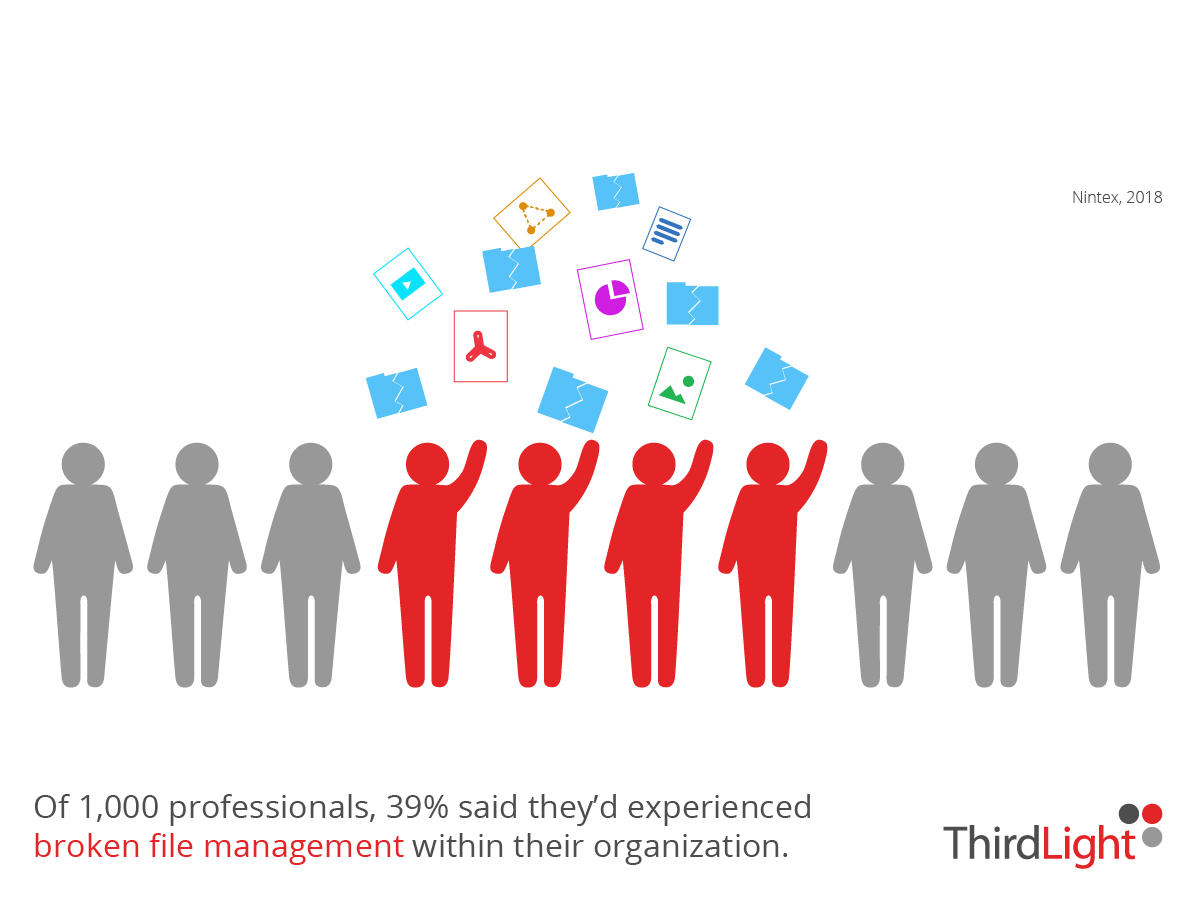 Nintex, 2018

Of 1,000 professionals, 39% said they'd experienced broken file management within their organization.

ThirdLight